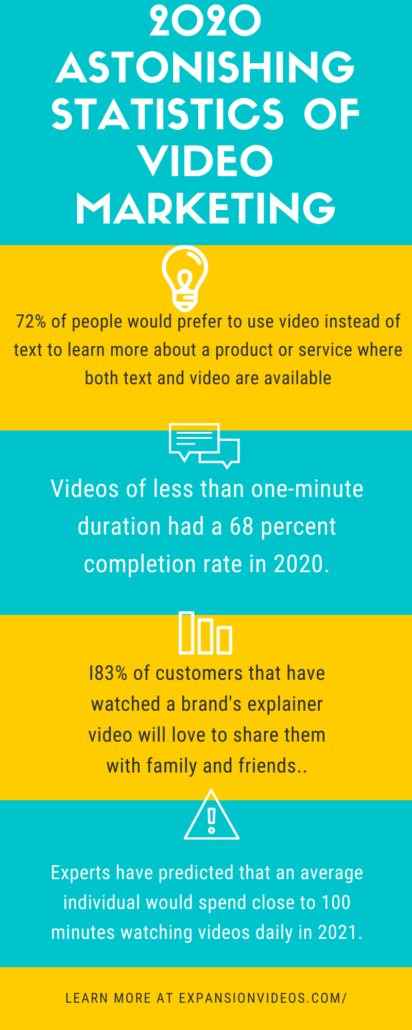 2020 ASTONISHING STATISTICS OF VIDEO MARKETING

72% of people would prefer to use video instead of text to learn more about a product or service where both text and video are available

Videos of less than one-minute duration had a 68 percent completion rate in 2020.

I83% of customers that have watched a brand's explainer video will love to share them with family and friends..

Experts have predicted that an average individual would spend close to 100 minutes watching videos daily in 2021.

LEARN MORE AT EXPANSIONVIDEOS.COM/